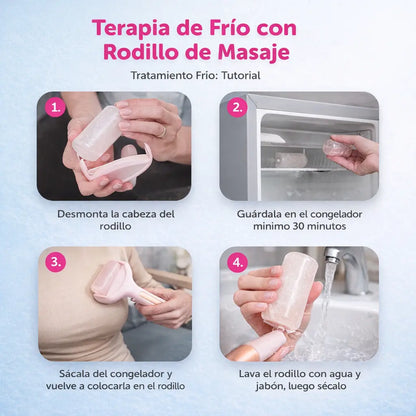 Terapia de Frío con Rodillo de Masaje

Tratamiento Frio: Tutorial

1.

Desmonta la cabeza del rodillo

2.

Guárdala en el congelador minimo 30 minutos

3.

Sácala del congelador y vuelve a colocarla en el rodillo

4.

Lava el rodillo con agua y jabón, luego sécalo